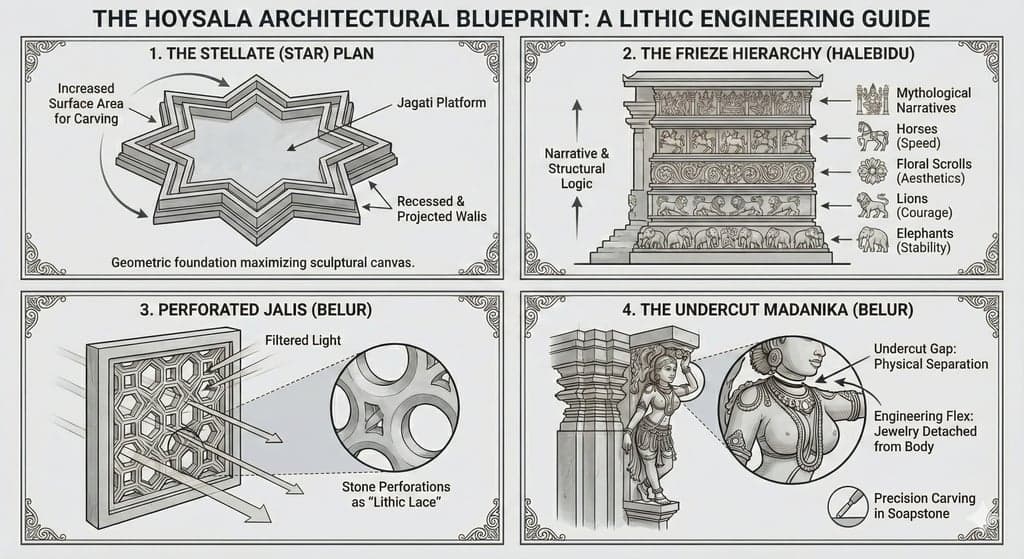 THE HOYSALA ARCHITECTURAL BLUEPRINT: A LITHIC ENGINEERING GUIDE

1. THE STELLATE (STAR) PLAN

Increased Surface Area for Carving

Jagati Platform

Recessed & Projected Walls

Geometric foundation maximizing sculptural canvas.

2. THE FRIEZE HIERARCHY (HALEBIDU)

Narrative & Structural Logic

Mythological Narratives

Horses (Speed)

Floral Scrolls (Aesthetics)

Lions (Courage)

Elephants (Stability)

3. PERFORATED JALIS (BELUR)

Filtered Light

Stone Perforations as "Lithic Lace"

4. THE UNDERCUT MADANIKA (BELUR)

Undercut Gap: Physical Separation

Engineering Flex: Jewelry Detached from Body

Precision Carving in Soapstone